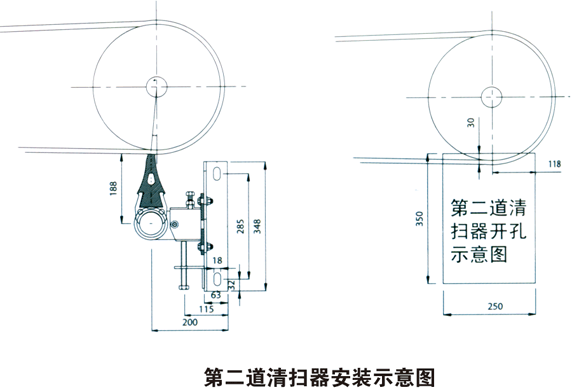 188
285
348
18
32
63
115
200

30
118
350
第二道清扫器开孔示意图
250

第二道清扫器安装示意图